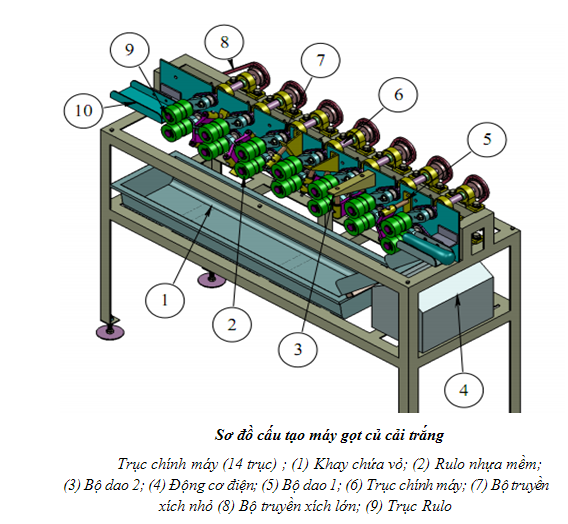 9
8
7
6
5
10
1
2
3
4

Sơ đồ cấu tạo máy gọt củ cải trắng

Trục chính máy (14 trục) ; (1) Khay chứa vỏ; (2) Rulo nhựa mềm; (3) Bộ dao 2; (4) Động cơ điện; (5) Bộ dao 1; (6) Trục chính máy; (7) Bộ truyền xích nhỏ (8) Bộ truyền xích lớn; (9) Trục Rulo